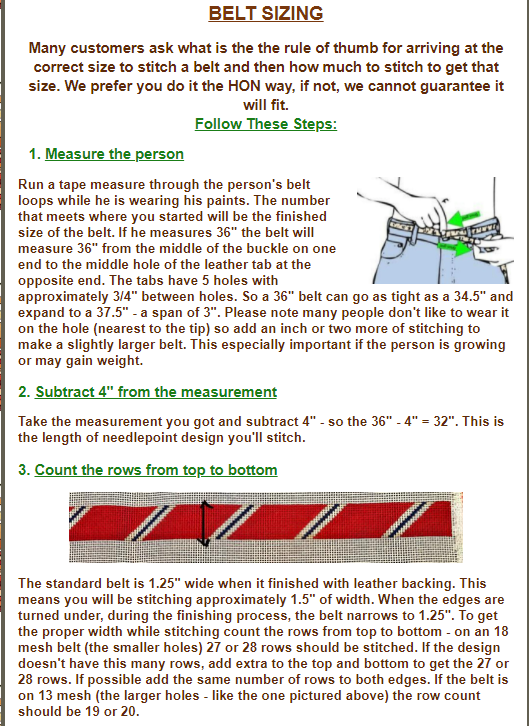 BELT SIZING

Many customers ask what is the the rule of thumb for arriving at the correct size to stitch a belt and then how much to stitch to get that size. We prefer you do it the HON way, if not, we cannot guarantee it will fit.

Follow These Steps:

1. Measure the person

Run a tape measure through the person's belt loops while he is wearing his paints. The number that meets where you started will be the finished size of the belt. If he measures 36" the belt will measure 36" from the middle of the buckle on one end to the middle hole of the leather tab at the opposite end. The tabs have 5 holes with approximately 3/4" between holes. So a 36" belt can go as tight as a 34.5" and expand to a 37.5" - a span of 3". Please note many people don't like to wear it on the hole (nearest to the tip) so add an inch or two more of stitching to make a slightly larger belt. This especially important if the person is growing or may gain weight.

2. Subtract 4" from the measurement

Take the measurement you got and subtract 4" - so the 36" - 4" = 32". This is the length of needlepoint design you'll stitch.

3. Count the rows from top to bottom

The standard belt is 1.25" wide when it finished with leather backing. This means you will be stitching approximately 1.5" of width. When the edges are turned under, during the finishing process, the belt narrows to 1.25". To get the proper width while stitching count the rows from top to bottom - on an 18 mesh belt (the smaller holes) 27 or 28 rows should be stitched. If the design doesn't have this many rows, add extra to the top and bottom to get the 27 or 28 rows. If possible add the same number of rows to both edges. If the belt is on 13 mesh (the larger holes - like the one pictured above) the row count should be 19 or 20.